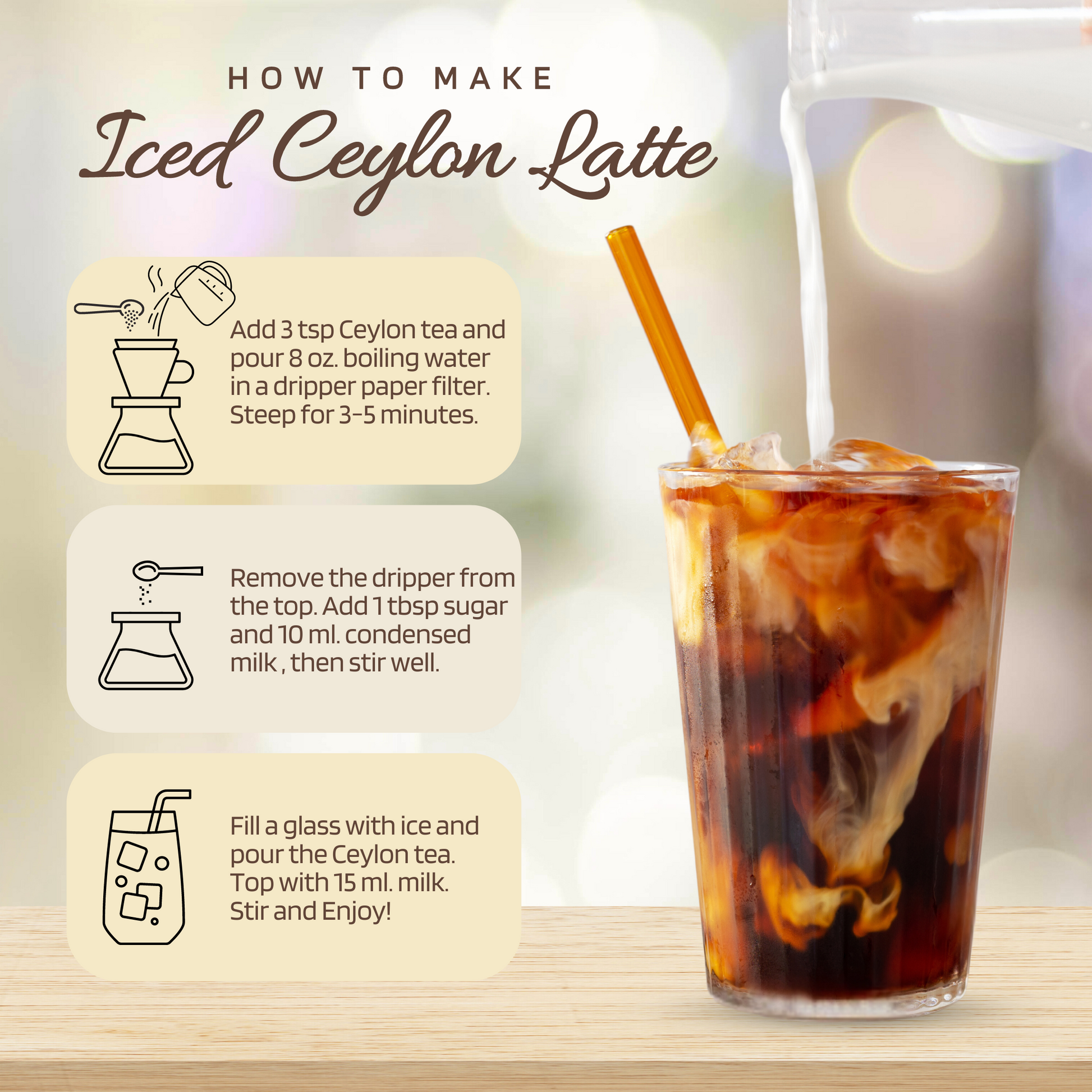 HOW TO MAKE

Iced Ceylon Latte

Add 3 tsp Ceylon tea and pour 8 oz. boiling water in a dripper paper filter. Steep for 3-5 minutes.

Remove the dripper from the top. Add 1 tbsp sugar and 10 ml. condensed milk , then stir well.

Fill a glass with ice and pour the Ceylon tea. Top with 15 ml. milk. Stir and Enjoy!